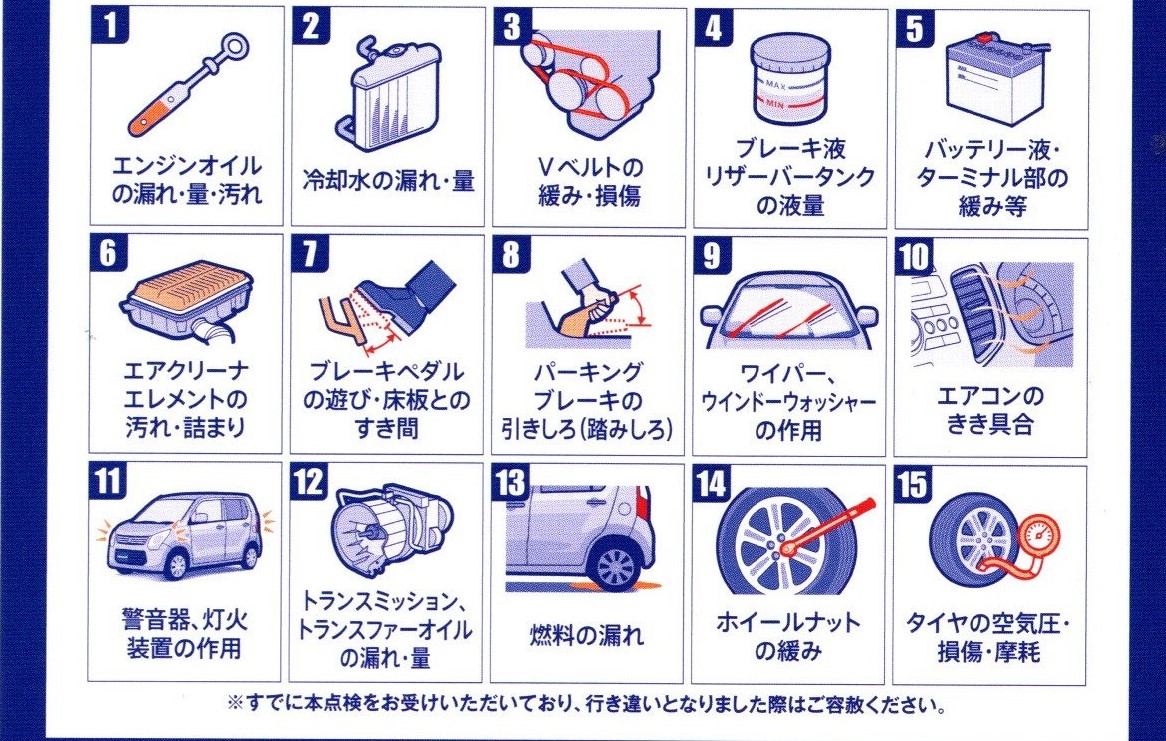 1
エンジンオイルの漏れ・量・汚れ

2
冷却水の漏れ・量

3
Vベルトの緩み・損傷

4
MAX
MIN
ブレーキ液リザーバータンクの液量

5
バッテリー液・ターミナル部の緩み等

6
エアクリーナエレメントの汚れ・詰まり

7
ブレーキペダルの遊び・床板とのすき間

8
パーキングブレーキの引きしろ(踏みしろ)

9
ワイパー、ウインドーウォッシャーの作用

10
エアコンのきき具合

11
警音器、灯火装置の作用

12
トランスミッション、トランスファーオイルの漏れ・量

13
燃料の漏れ

14
ホイールナットの緩み

15
タイヤの空気圧・損傷・摩耗

※すでに本点検をお受けいただいており、行き違いとなりました際はご容赦ください。